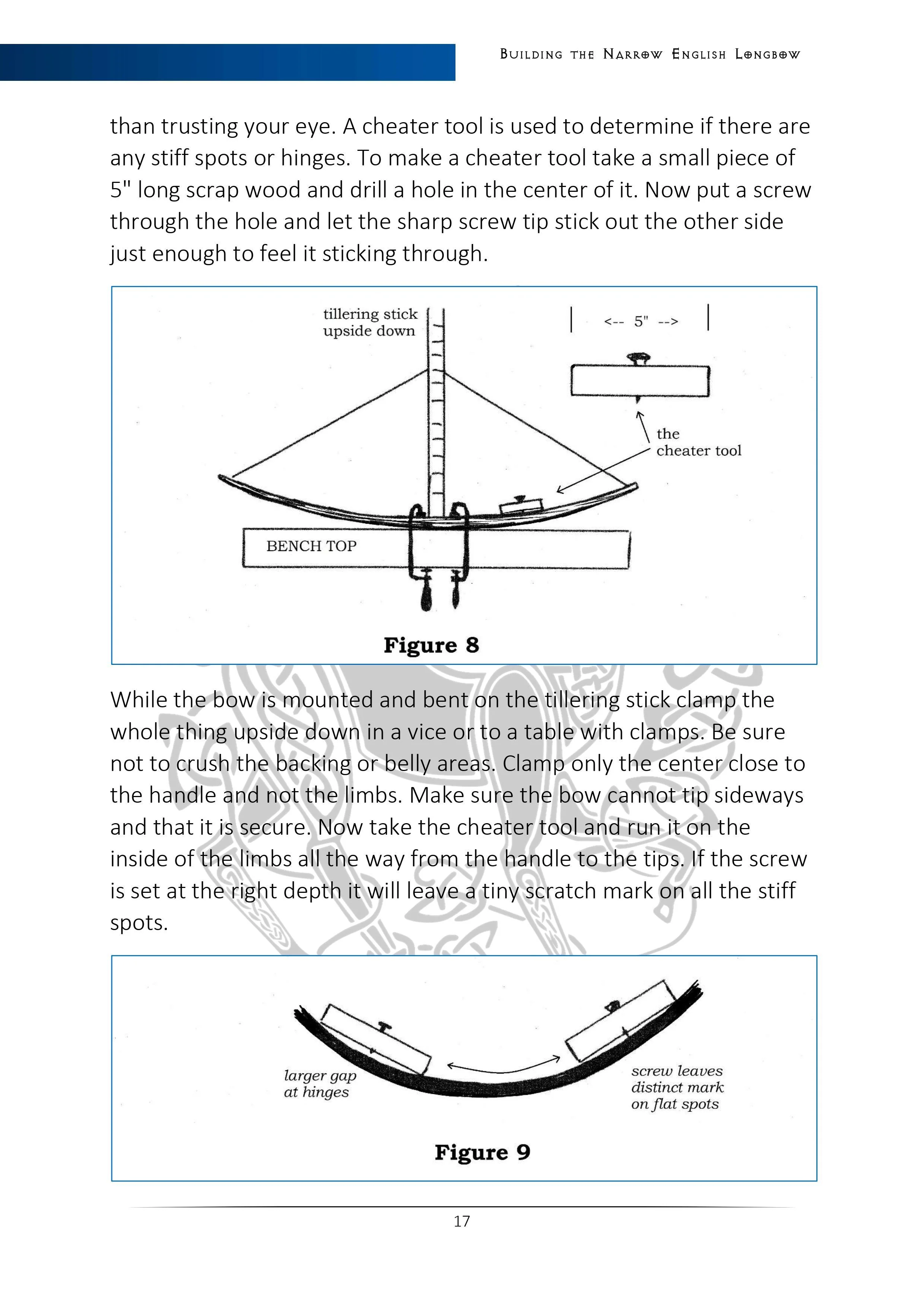 BUILDING THE NARROW ENGLISH LONGBOW

than trusting your eye. A cheater tool is used to determine if there are any stiff spots or hinges. To make a cheater tool take a small piece of 5" long scrap wood and drill a hole in the center of it. Now put a screw through the hole and let the sharp screw tip stick out the other side just enough to feel it sticking through.

tillering stick upside down

<-- 5" -->

the cheater tool

BENCH TOP

Figure 8

While the bow is mounted and bent on the tillering stick clamp the whole thing upside down in a vice or to a table with clamps. Be sure not to crush the backing or belly areas. Clamp only the center close to the handle and not the limbs. Make sure the bow cannot tip sideways and that it is secure. Now take the cheater tool and run it on the inside of the limbs all the way from the handle to the tips. If the screw is set at the right depth it will leave a tiny scratch mark on all the stiff spots.

larger gap at hinges

screw leaves distinct mark on flat spots

Figure 9

17